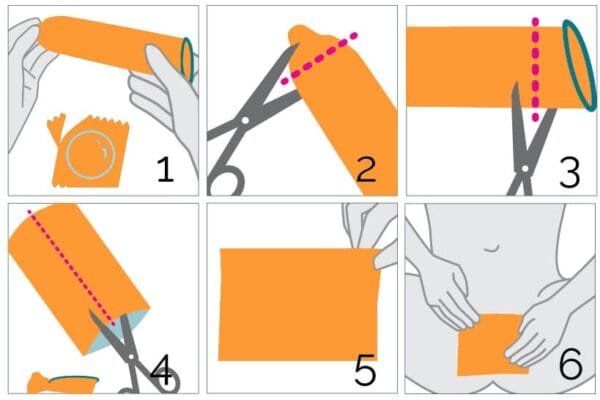 1

2

3

4

5

6